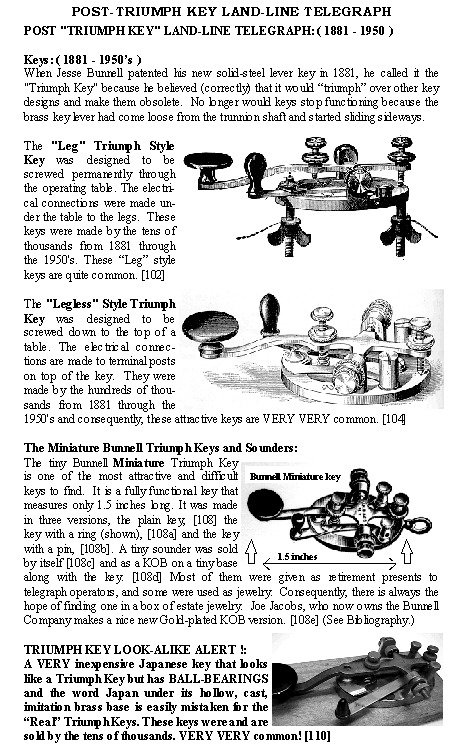 POST-TRIUMPH KEY LAND-LINE TELEGRAPH
POST "TRIUMPH KEY" LAND-LINE TELEGRAPH: ( 1881 - 1950 )

Keys: ( 1881 - 1950's )
When Jesse Bunnell patented his new solid-steel lever key in 1881, he called it the "Triumph Key" because he believed (correctly) that it would "triumph" over other key designs and make them obsolete. No longer would keys stop functioning because the brass key lever had come loose from the trunnion shaft and started sliding sideways.

The "Leg" Triumph Style Key was designed to be screwed permanently through the operating table. The electrical connections were made under the table to the legs. These keys were made by the tens of thousands from 1881 through the 1950's. These "Leg" style keys are quite common. [102]

The "Legless" Style Triumph Key was designed to be screwed down to the top of a table. The electrical connections are made to terminal posts on top of the key. They were made by the hundreds of thousands from 1881 through the 1950's and consequently, these attractive keys are VERY VERY common. [104]

The Miniature Bunnell Triumph Keys and Sounders:
The tiny Bunnell Miniature Triumph Key is one of the most attractive and difficult keys to find. It is a fully functional key that measures only 1.5 inches long. It was made in three versions, the plain key, [108] the key with a ring (shown), [108a] and the key with a pin, [108b]. A tiny sounder was sold by itself [108c] and as a KOB on a tiny base along with the key. [108d] Most of them were given as retirement presents to telegraph operators, and some were used as jewelry. Consequently, there is always the hope of finding one in a box of estate jewelry. Joe Jacobs, who now owns the Bunnell Company makes a nice new Gold-plated KOB version. [108e] (See Bibliography.)

Bunnell Miniature key

1.5 inches

TRIUMPH KEY LOOK-ALIKE ALERT !:
A VERY inexpensive Japanese key that looks like a Triumph Key but has BALL-BEARINGS and the word Japan under its hollow, cast, imitation brass base is easily mistaken for the "Real" Triumph Keys. These keys were and are sold by the tens of thousands. VERY VERY common! [110]